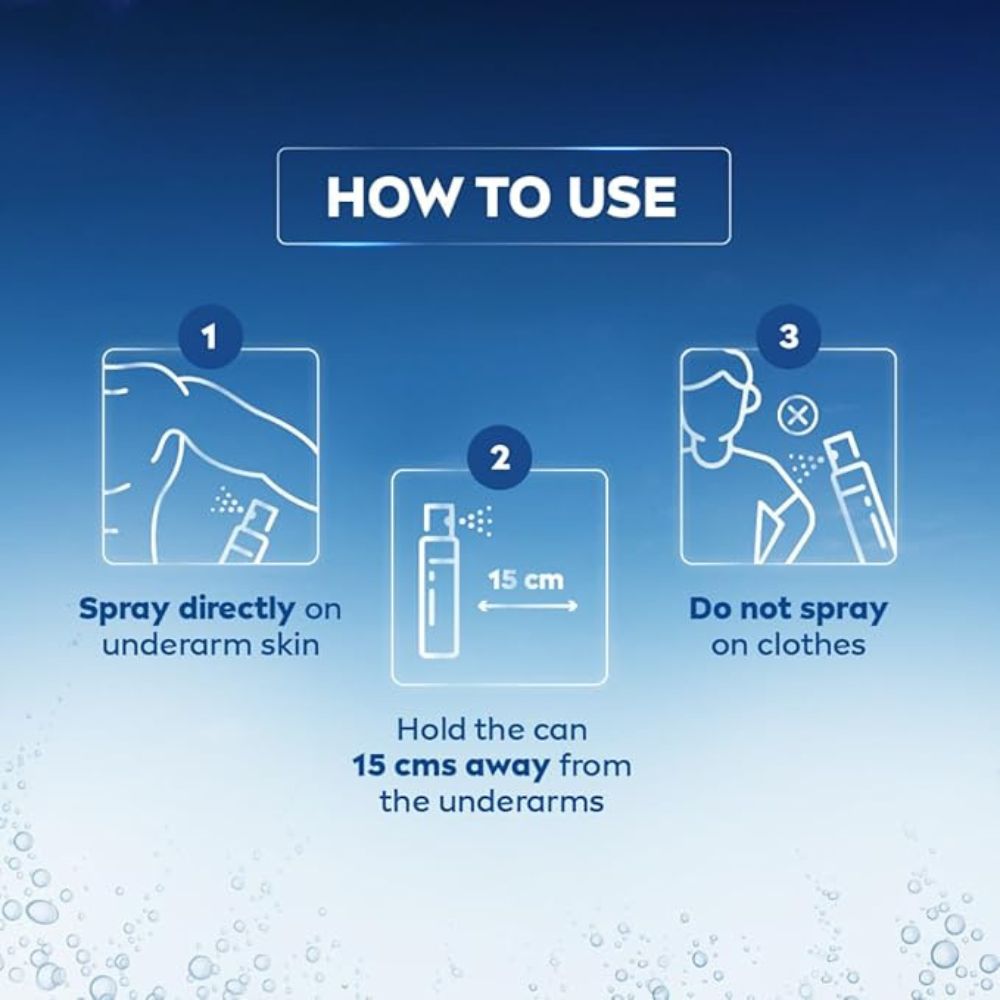 HOW TO USE

1

Spray directly on underarm skin

2

15 cm

Hold the can 15 cms away from the underarms

3

Do not spray on clothes